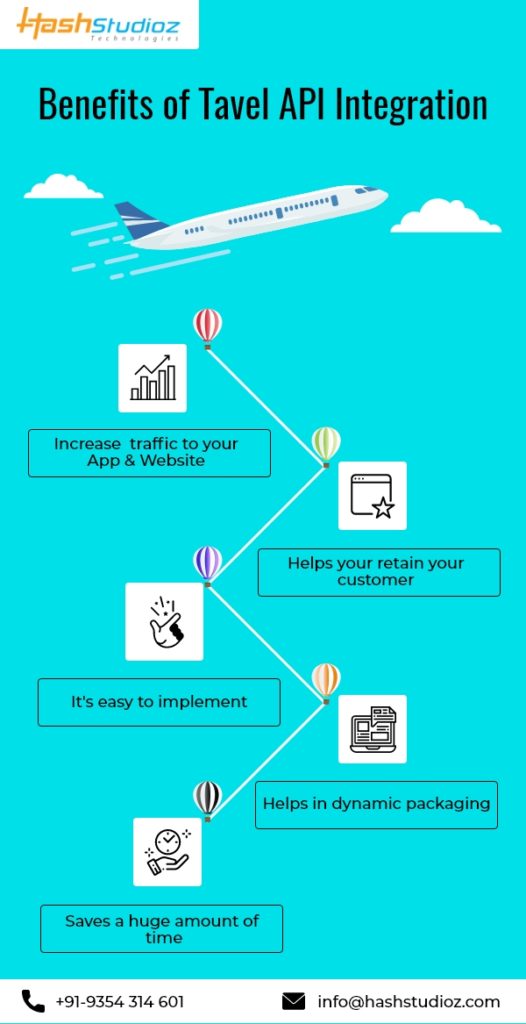 HashStudioz Technologies

Benefits of Tavel API Integration

Increase traffic to your App & Website

Helps your retain your customer

It's easy to implement

Helps in dynamic packaging

Saves a huge amount of time

+91-9354 314 601

info@hashstudioz.com